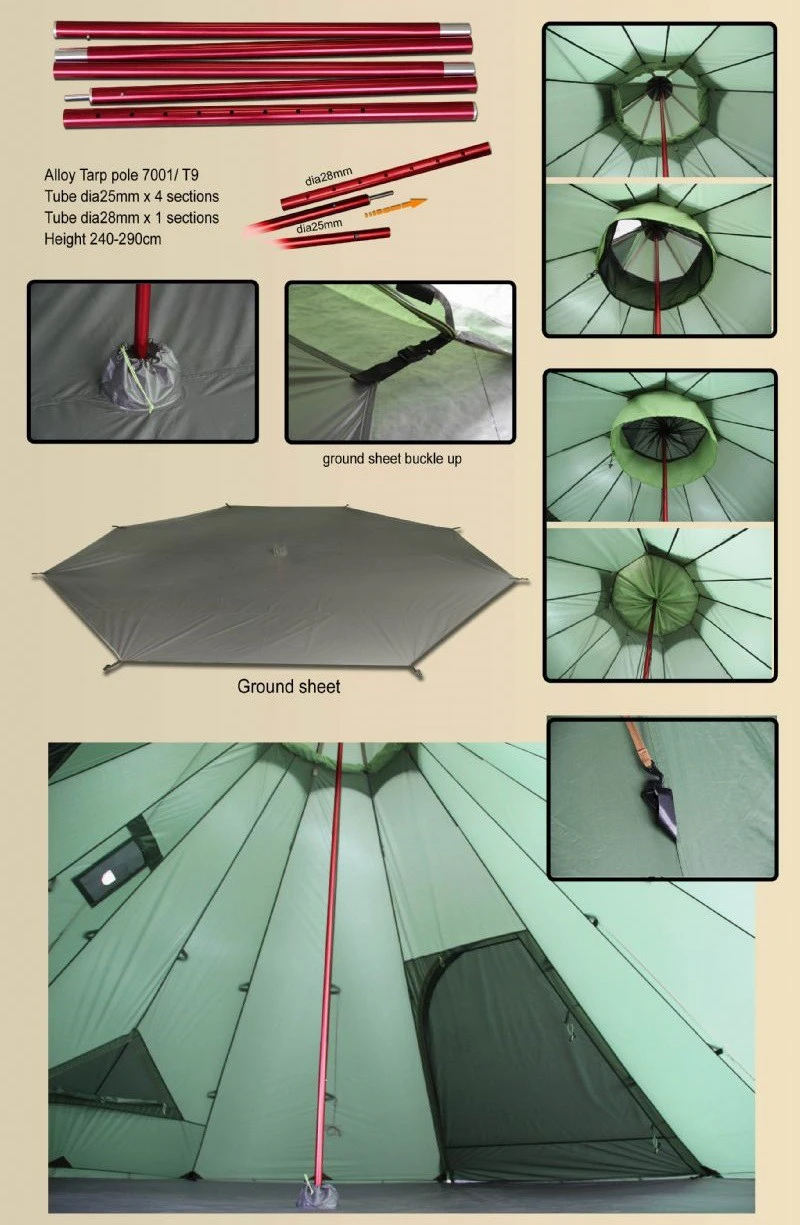 Alloy Tarp pole 7001/ T9
Tube dia25mm x 4 sections
Tube dia28mm x 1 sections
Height 240-290cm

dia28mm
dia25mm

ground sheet buckle up

Ground sheet